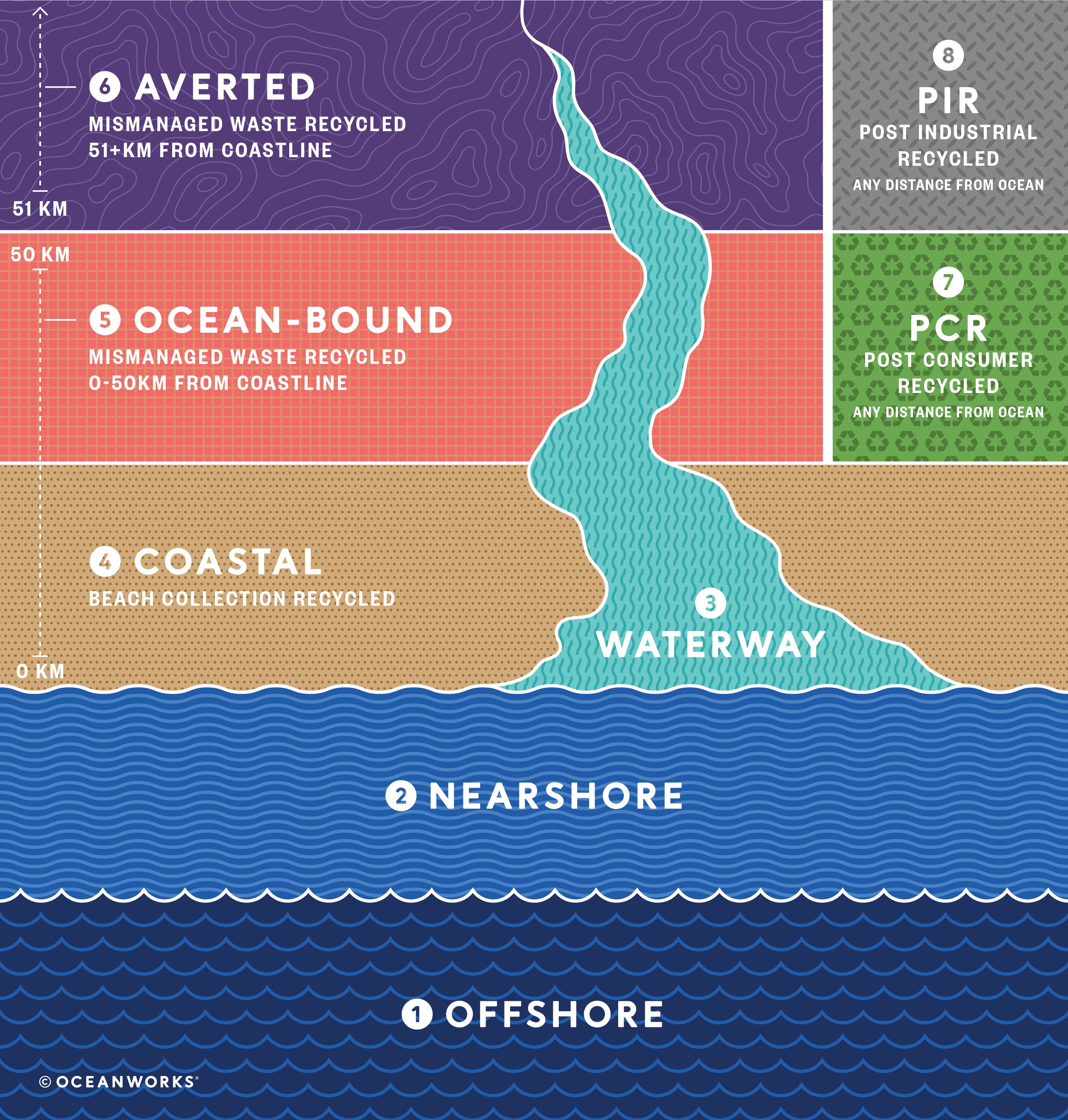 6 AVERTED
MISMANAGED WASTE RECYCLED
51+KM FROM COASTLINE

51 KM

8
PIR
POST INDUSTRIAL RECYCLED
ANY DISTANCE FROM OCEAN

50 KM

5 OCEAN-BOUND
MISMANAGED WASTE RECYCLED
0-50KM FROM COASTLINE

7
PCR
POST CONSUMER RECYCLED
ANY DISTANCE FROM OCEAN

4 COASTAL
BEACH COLLECTION RECYCLED

3
WATERWAY

0 KM

2 NEARSHORE

1 OFFSHORE

© OCEANWORKS®